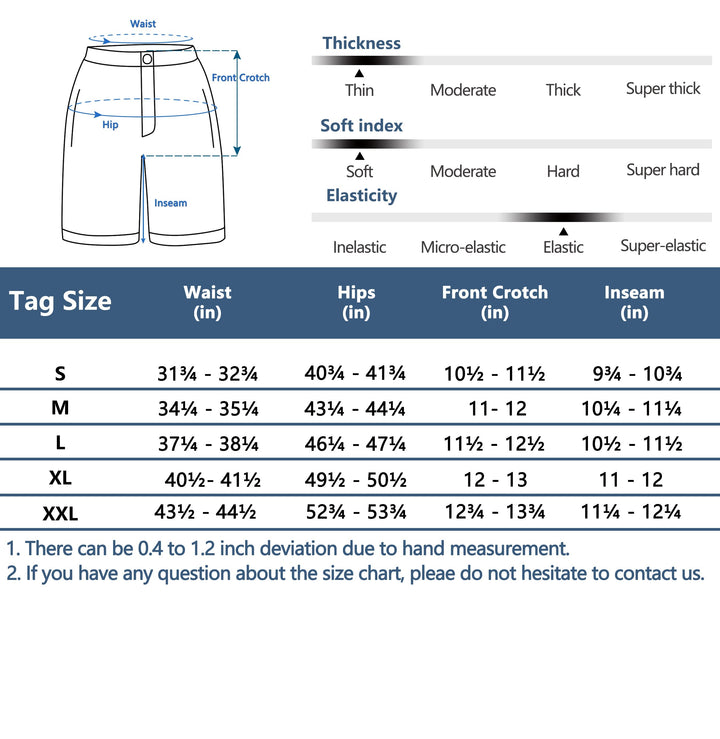 Waist
Front Crotch
Hip
Inseam

Thickness
Thin Moderate Thick Super thick

Soft index
Soft Moderate Hard Super hard

Elasticity
Inelastic Micro-elastic Elastic Super-elastic

| Tag Size | Waist (in) | Hips (in) | Front Crotch (in) | Inseam (in) |
|---|---|---|---|---|
| S | 31¾ - 32¾ | 40¾ - 41¾ | 10½ - 11½ | 9¾ - 10¾ |
| M | 34¼ - 35¼ | 43¼ - 44¼ | 11- 12 | 10¼ - 11¼ |
| L | 37¼ - 38¼ | 46¼ - 47¼ | 11½ - 12½ | 10½ - 11½ |
| XL | 40½- 41½ | 49½ - 50½ | 12 - 13 | 11 - 12 |
| XXL | 43½ - 44½ | 52¾ - 53¾ | 12¾ - 13¾ | 11¼ - 12¼ |

1. There can be 0.4 to 1.2 inch deviation due to hand measurement.
2. If you have any question about the size chart, pleae do not hesitate to contact us.